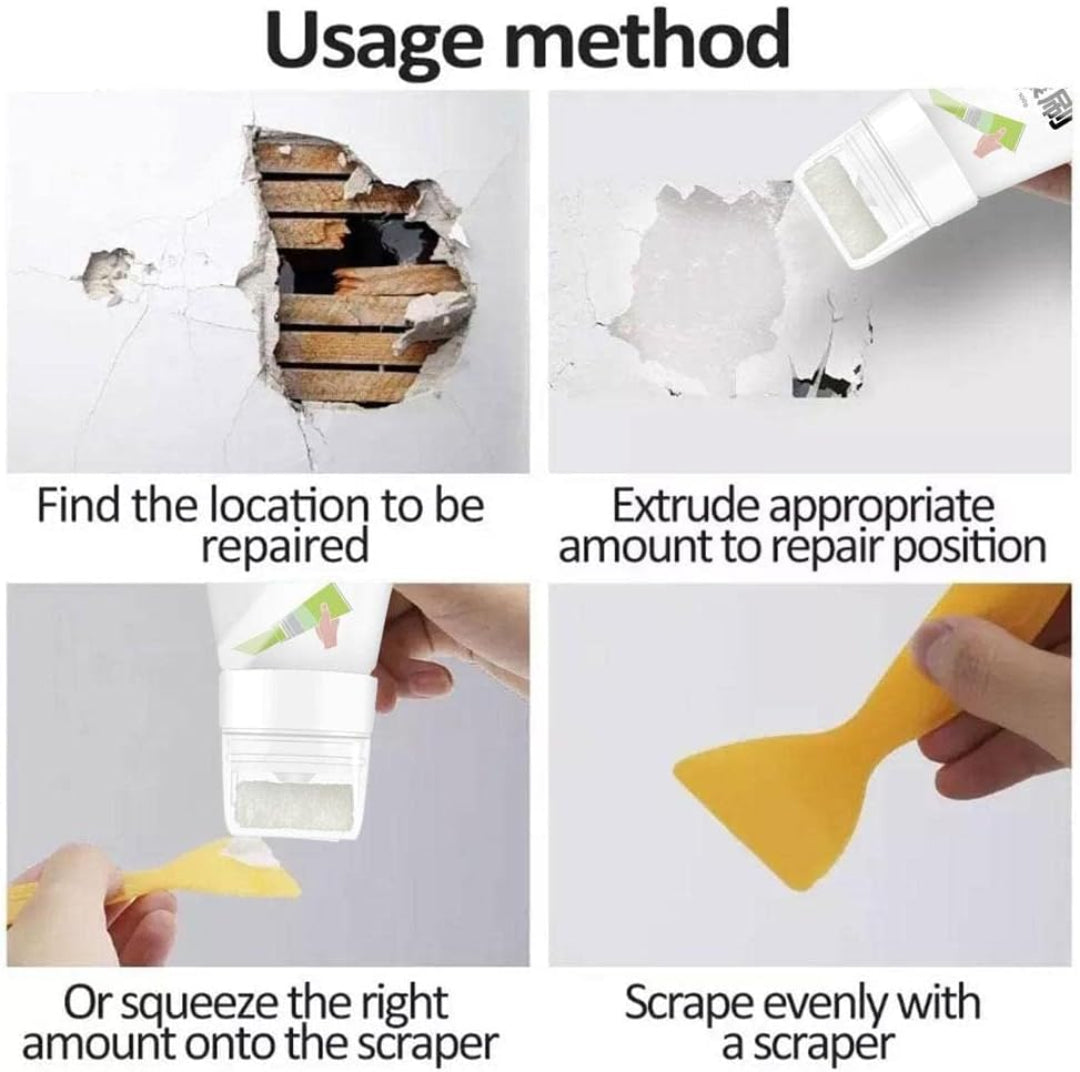 Usage method

Find the location to be repaired

Extrude appropriate amount to repair position

Or squeeze the right amount onto the scraper

Scrape evenly with a scraper